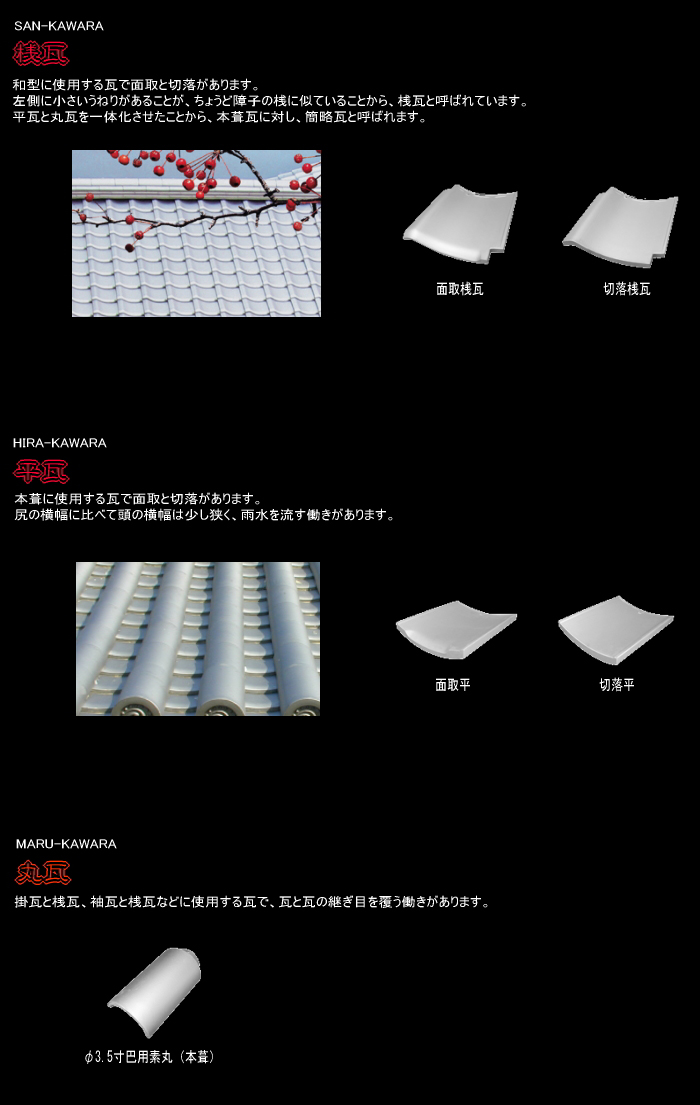 SAN-KAWARA

桟瓦

和型に使用する瓦で面取と切落があります。
左側に小さいうねりがあることが、ちょうど障子の桟に似ていることから、桟瓦と呼ばれています。
平瓦と丸瓦を一体化させたことから、本葺瓦に対し、簡略瓦と呼ばれます。

面取桟瓦

切落桟瓦

HIRA-KAWARA

平瓦

本葺に使用する瓦で面取と切落があります。
尻の横幅に比べて頭の横幅は少し狭く、雨水を流す働きがあります。

面取平

切落平

MARU-KAWARA

丸瓦

掛瓦と桟瓦、袖瓦と桟瓦などに使用する瓦で、瓦と瓦の継ぎ目を覆う働きがあります。

φ3.5寸巴用素丸（本葺）